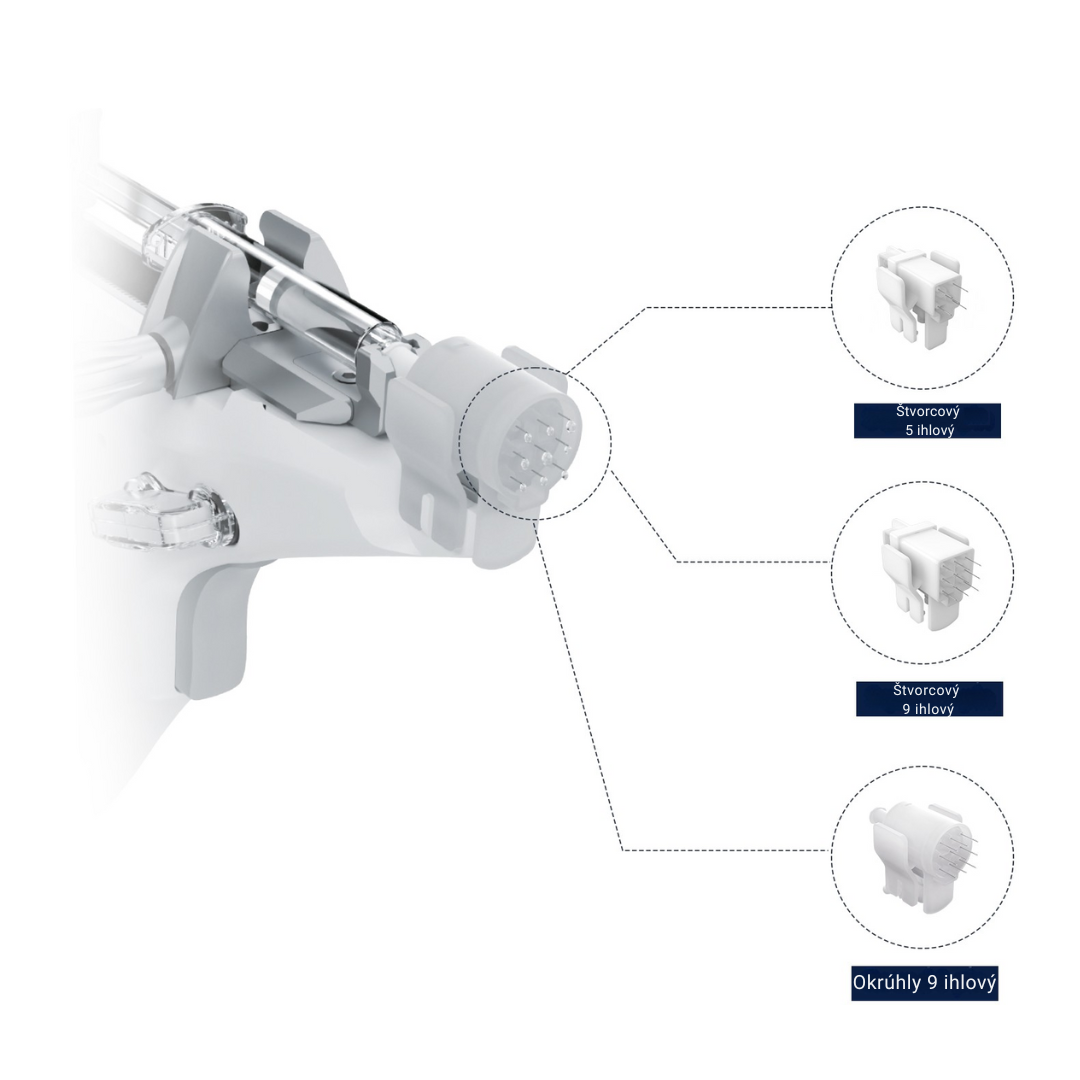 Štvorcový
5 ihlový

Štvorcový
9 ihlový

Okrúhly 9 ihlový